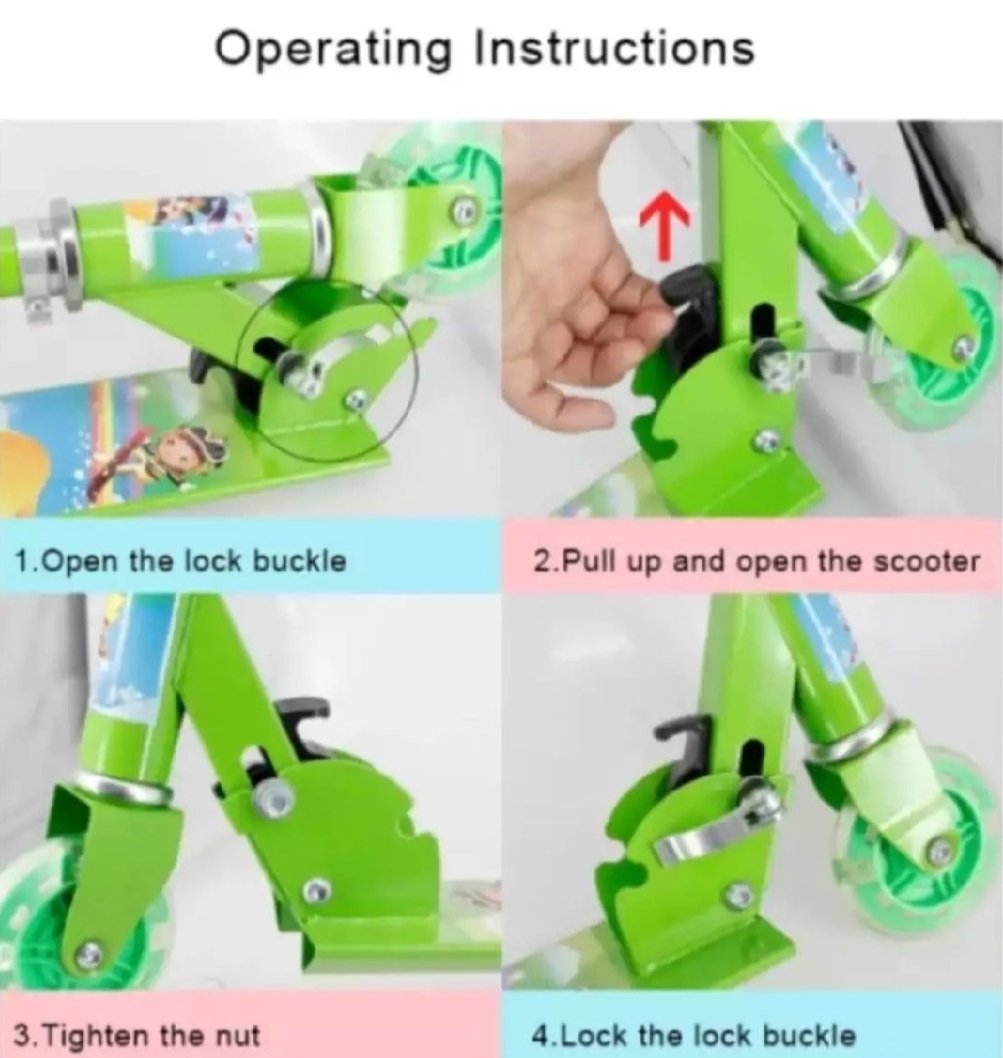 Operating Instructions

1.Open the lock buckle

2.Pull up and open the scooter

3.Tighten the nut

4.Lock the lock buckle